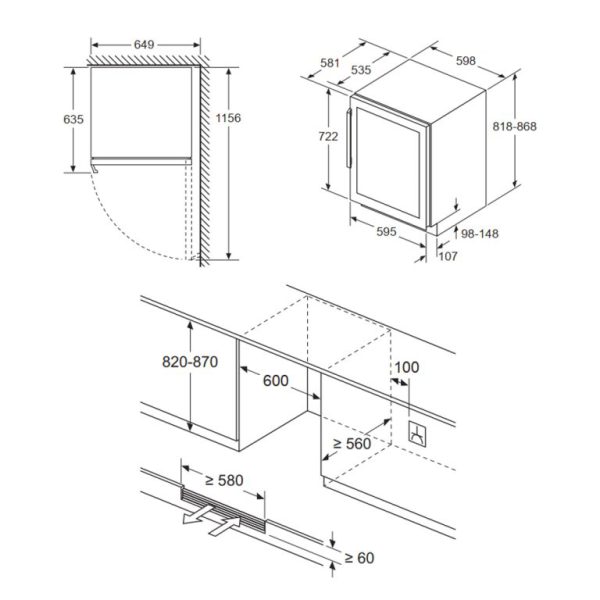 649

635

1156

581

535

598

722

818-868

595

98-148

107

820-870

600

100

≥ 560

≥ 580

≥ 60